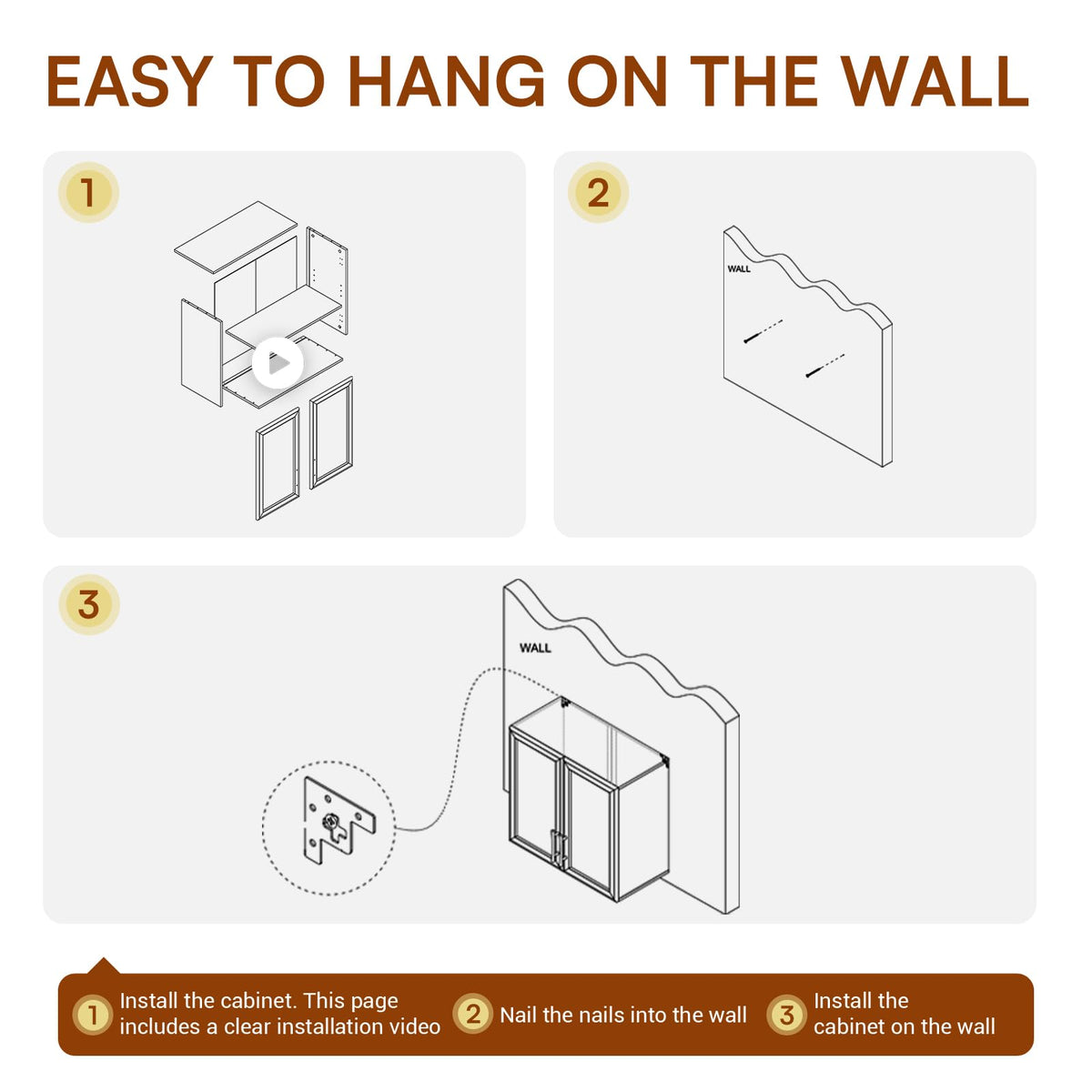 EASY TO HANG ON THE WALL

1

2

WALL

3

WALL

1 Install the cabinet. This page includes a clear installation video

2 Nail the nails into the wall

3 Install the cabinet on the wall