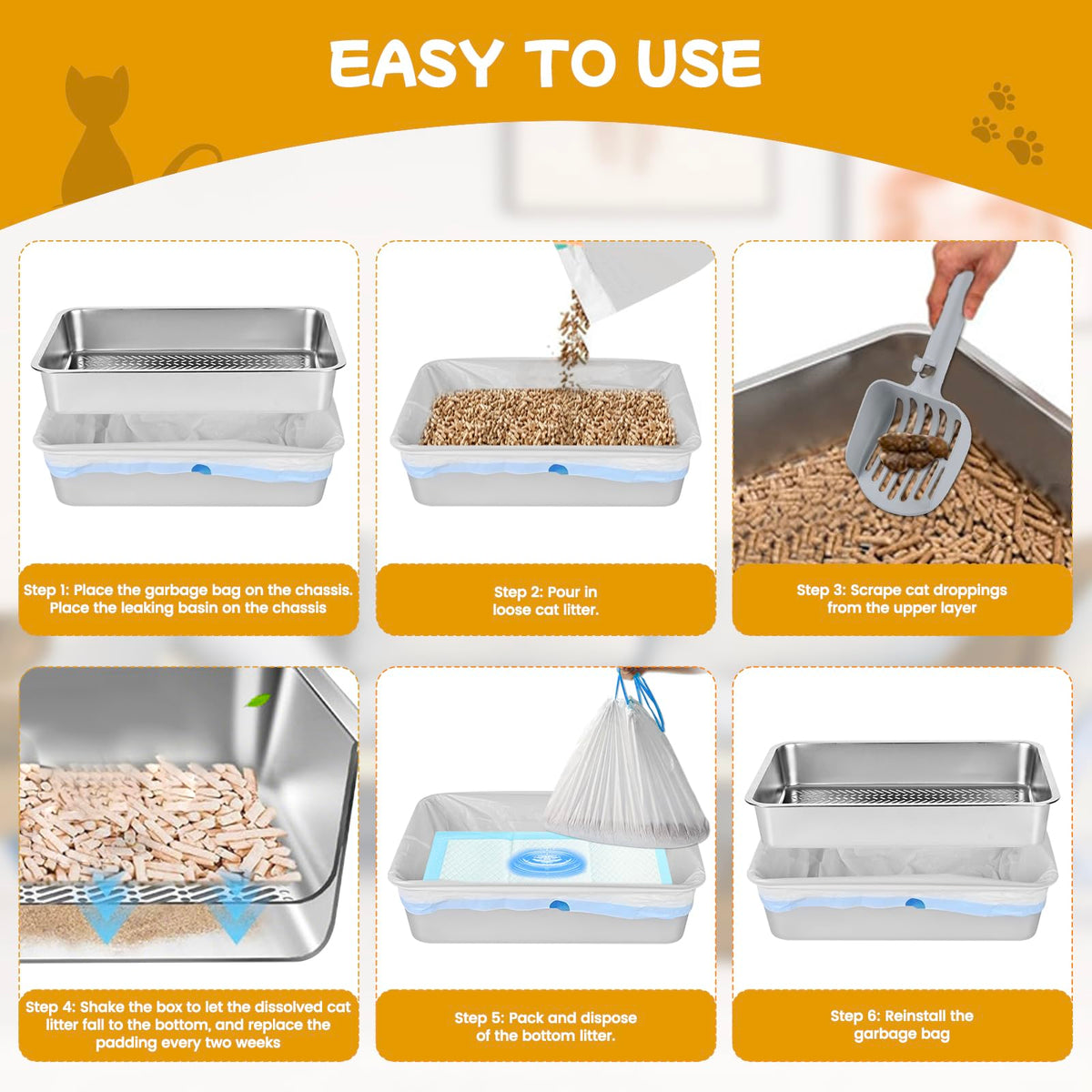 EASY TO USE

Step 1: Place the garbage bag on the chassis. Place the leaking basin on the chassis

Step 2: Pour in loose cat litter.

Step 3: Scrape cat droppings from the upper layer

Step 4: Shake the box to let the dissolved cat litter fall to the bottom, and replace the padding every two weeks

Step 5: Pack and dispose of the bottom litter.

Step 6: Reinstall the garbage bag