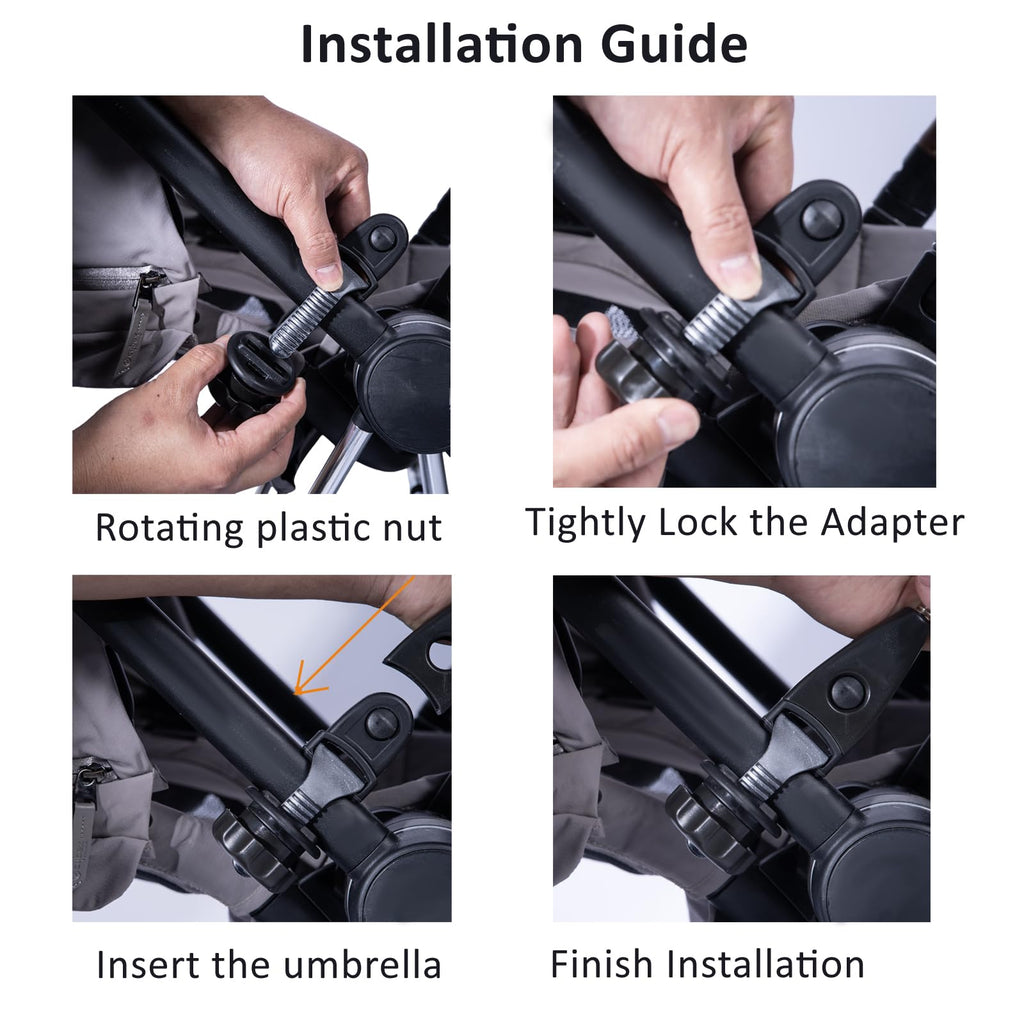 Installation Guide

Rotating plastic nut

Tightly Lock the Adapter

Insert the umbrella

Finish Installation